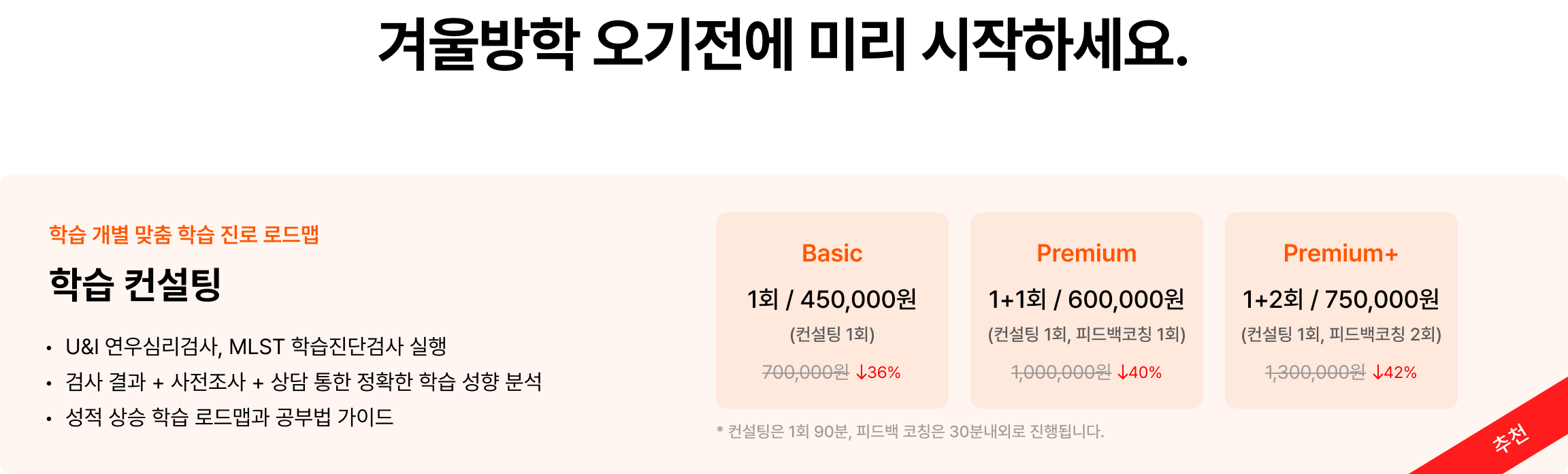 겨울방학 오기전에 미리 시작하세요.

학습 개별 맞춤 학습 진로 로드맵

학습 컨설팅

• U&I 연우심리검사, MLST 학습진단검사 실행
• 검사 결과 + 사전조사 + 상담 통한 정확한 학습 성향 분석
• 성적 상승 학습 로드맵과 공부법 가이드

Basic

1회 / 450,000원

(컨설팅 1회)

700,000원 ↓36%

Premium

1+1회 / 600,000원

(컨설팅 1회, 피드백코칭 1회)

1,000,000원 ↓40%

Premium+

1+2회 / 750,000원

(컨설팅 1회, 피드백코칭 2회)

1,300,000원 ↓42%

* 컨설팅은 1회 90분, 피드백 코칭은 30분내외로 진행됩니다.

추천